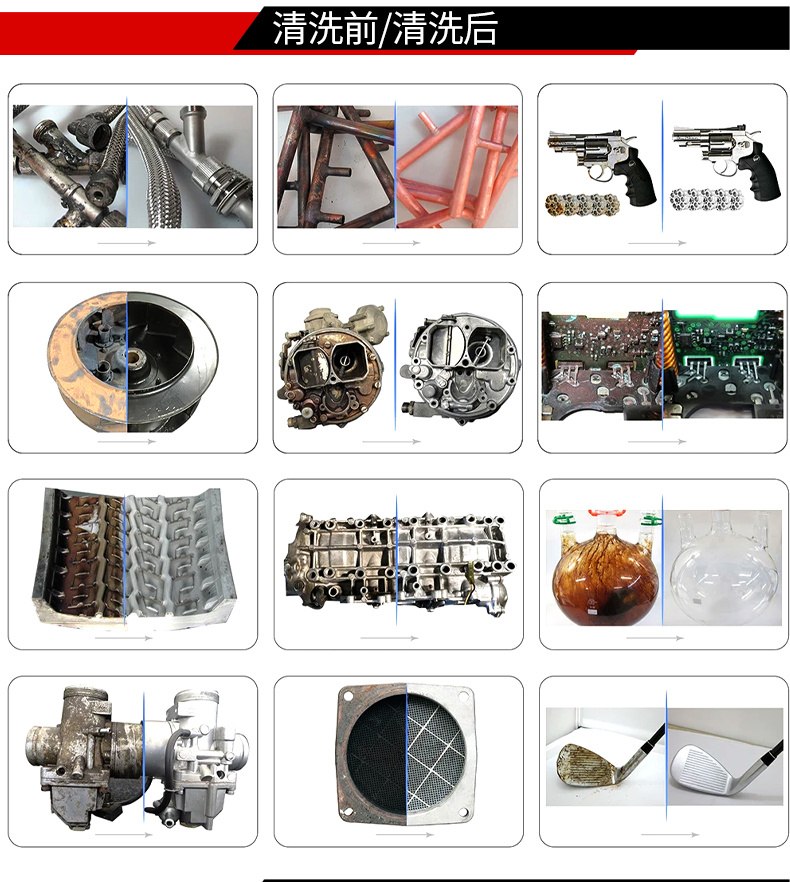 清洗前/清洗后