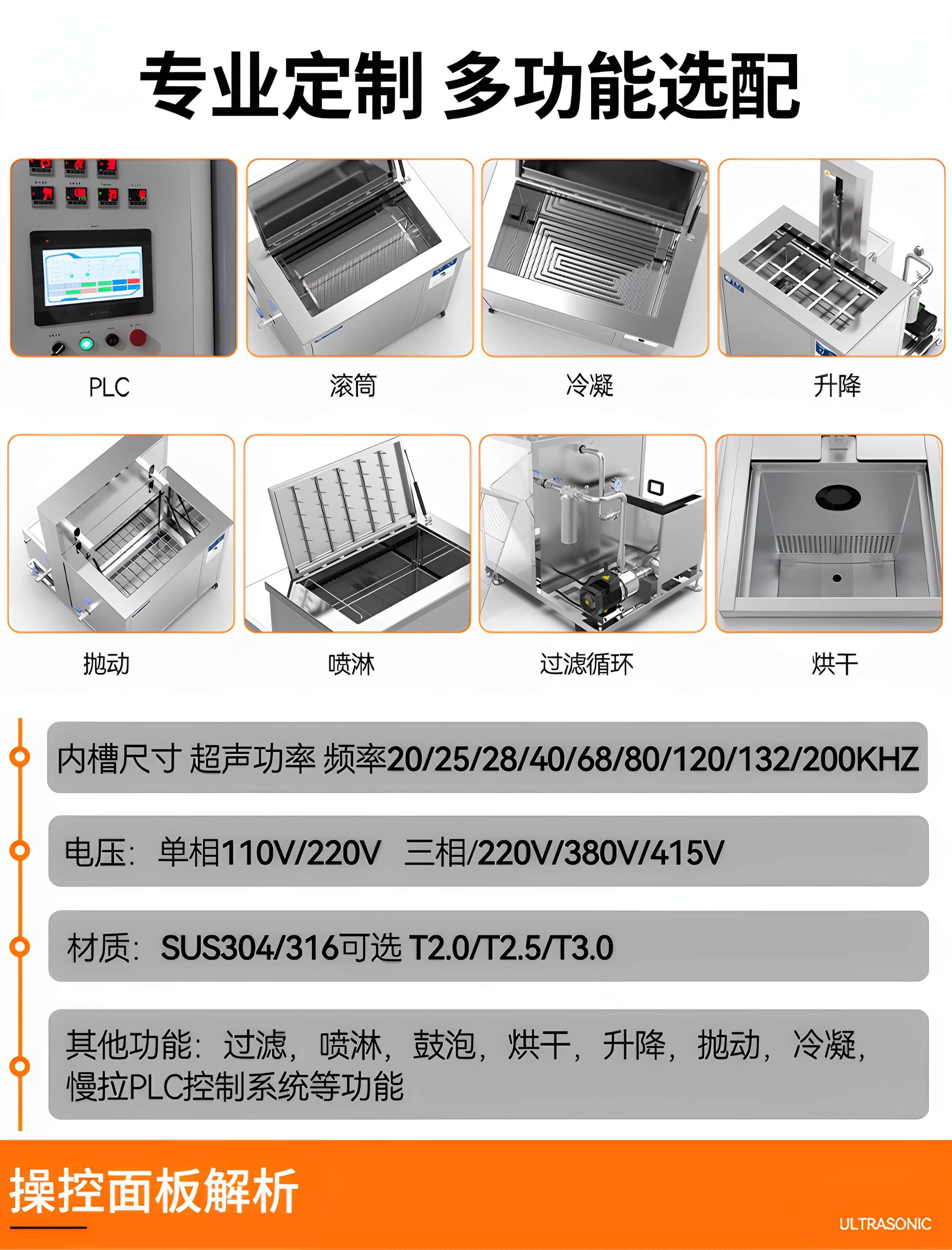 专业定制 多功能选配

PLC

滚筒

冷凝

升降

抛动

喷淋

过滤循环

烘干

内槽尺寸 超声功率 频率20/25/28/40/68/80/120/132/200KHZ

电压：单相110V/220V 三相/220V/380V/415V

材质：SUS304/316可选 T2.0/T2.5/T3.0

其他功能：过滤，喷淋，鼓泡，烘干，升降，抛动，冷凝，慢拉PLC控制系统等功能

操控面板解析

ULTRASONIC