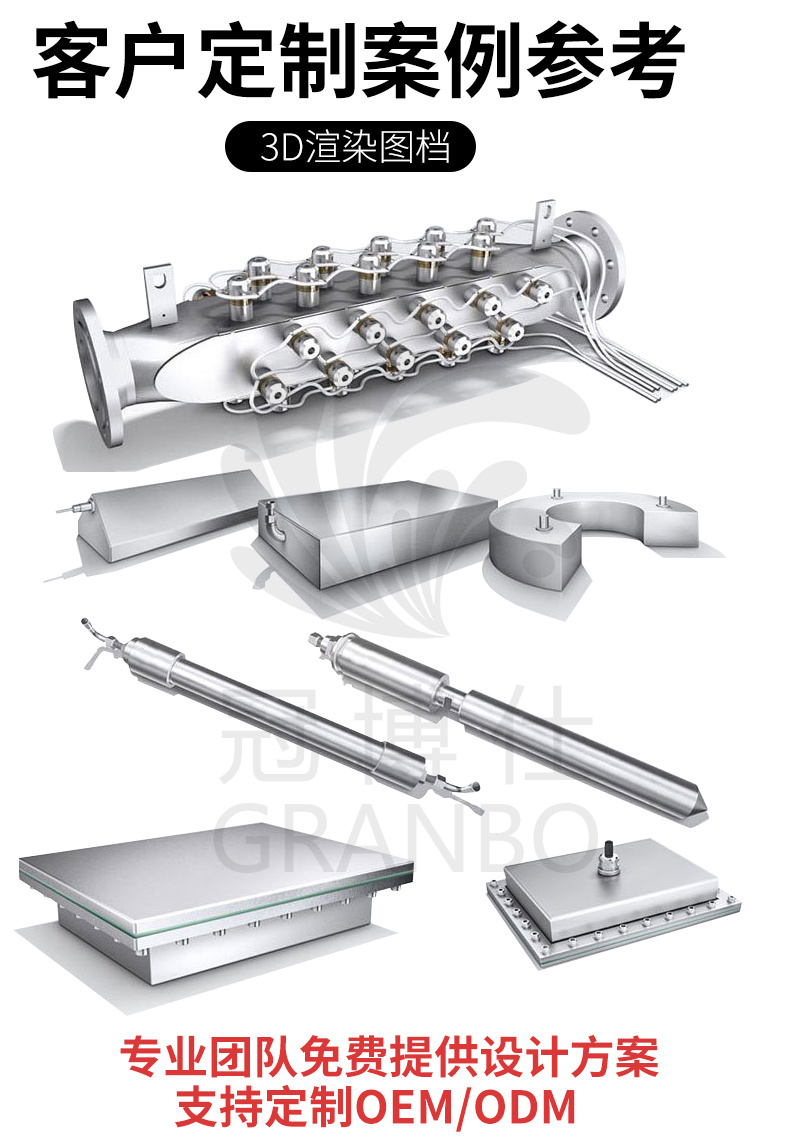 客户定制案例参考

3D渲染图档

冠博仕
GRANBO

专业团队免费提供设计方案
支持定制OEM/ODM